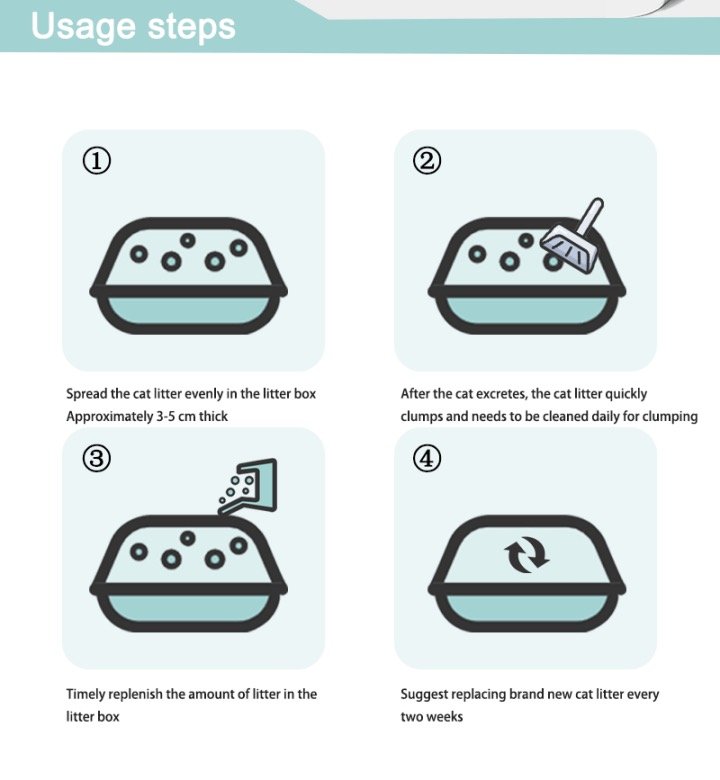 Usage steps

①

Spread the cat litter evenly in the litter box
Approximately 3-5 cm thick

②

After the cat excretes, the cat litter quickly clumps and needs to be cleaned daily for clumping

③

Timely replenish the amount of litter in the litter box

④

Suggest replacing brand new cat litter every two weeks